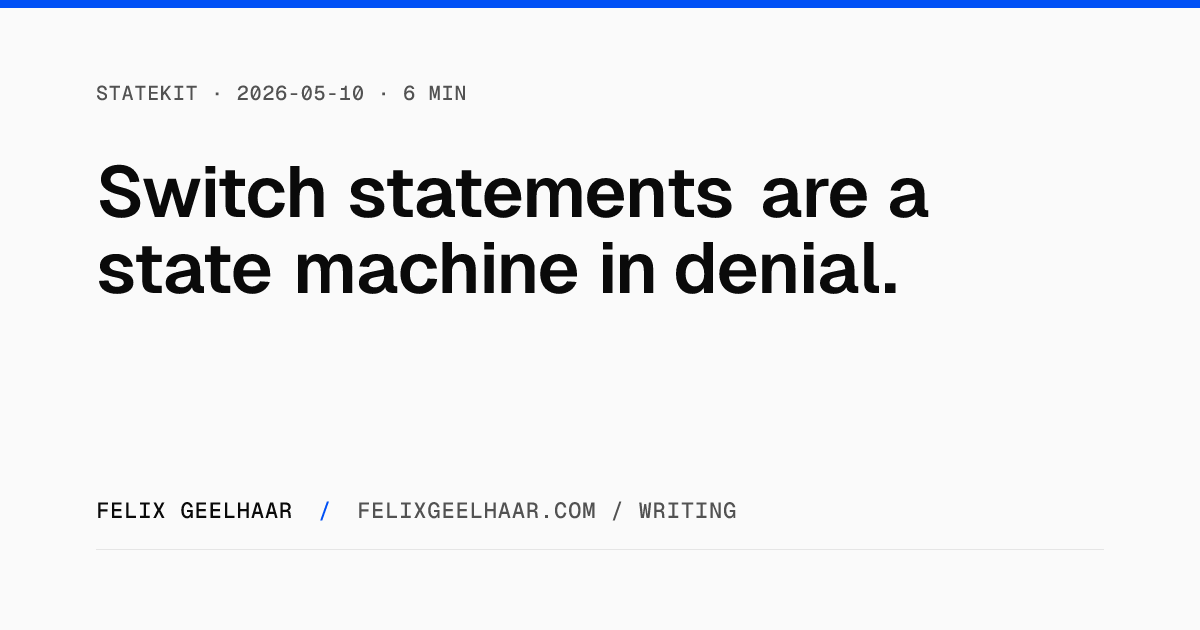 STATEKIT · 2026-05-10 · 6 MIN

Switch statements are a state machine in denial.

FELIX GEELHAAR / FELIXGEELHAAR.COM / WRITING